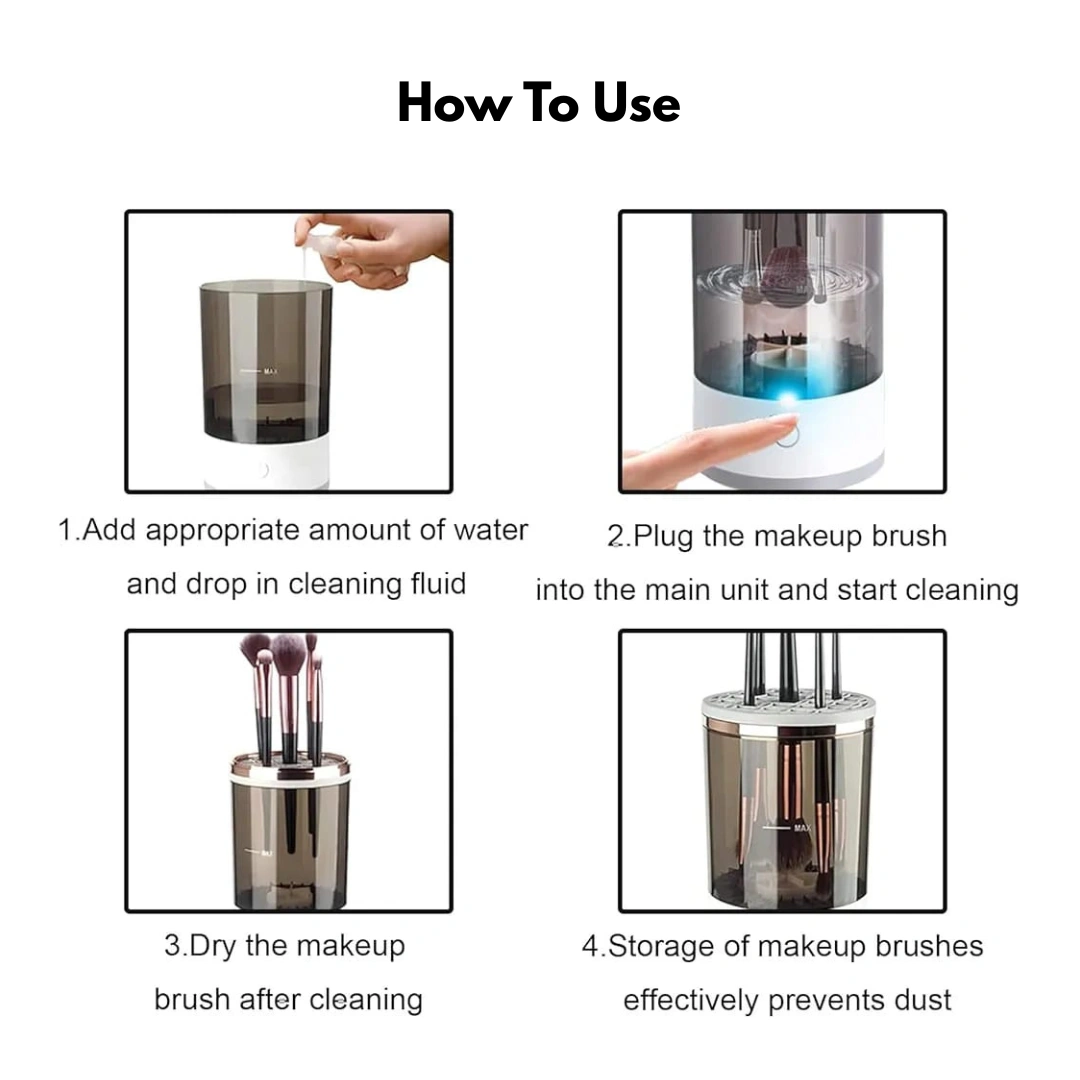 How To Use

MAX

1.Add appropriate amount of water and drop in cleaning fluid

2.Plug the makeup brush into the main unit and start cleaning

MAX

3.Dry the makeup brush after cleaning

MAX

4.Storage of makeup brushes effectively prevents dust