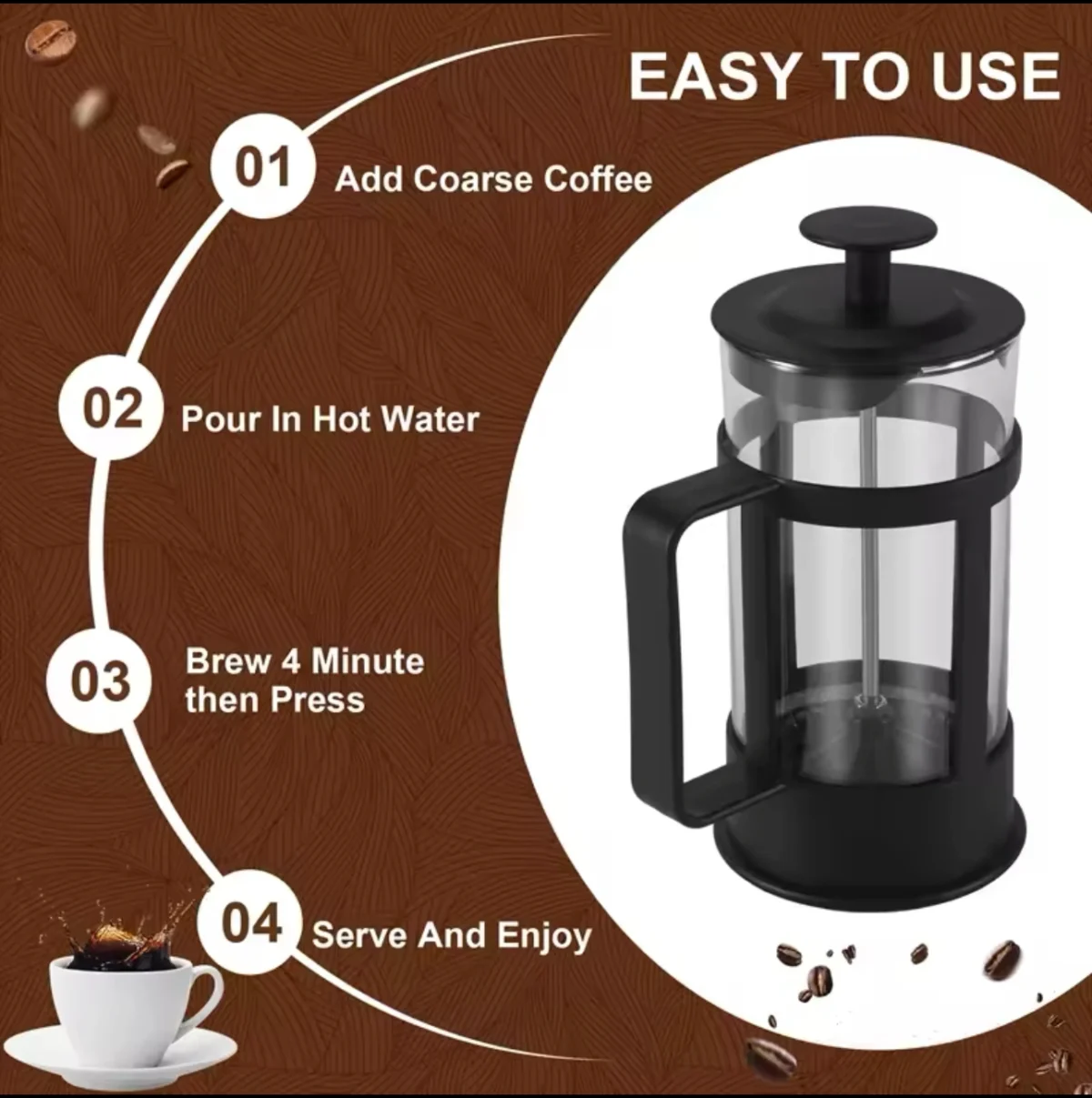 EASY TO USE

01 Add Coarse Coffee

02 Pour In Hot Water

03 Brew 4 Minute then Press

04 Serve And Enjoy